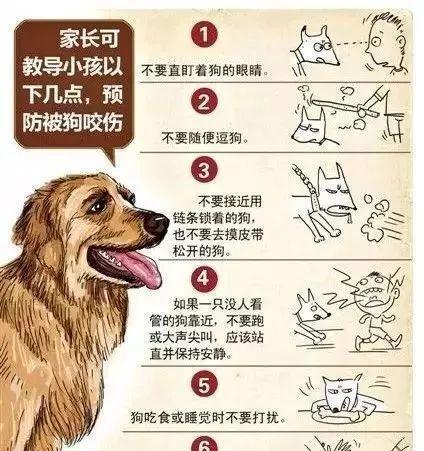 家长可教导小孩以下几点，预防被狗咬伤

1
不要直盯着狗的眼睛。

2
不要随便逗狗。

3
不要接近用链条锁着的狗，也不要去摸皮带松开的狗。

4
如果一只没人看管的狗靠近，不要跑或大声尖叫，应该站直并保持安静。

5
狗吃食或睡觉时不要打扰。

6